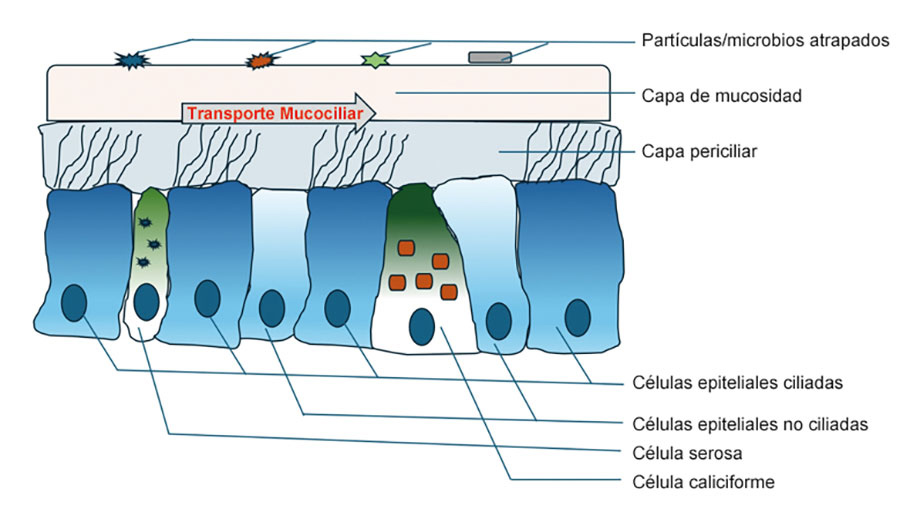 Partículas/microbios atrapados

Capa de mucosidad

Transporte Mucociliar

Capa periciliar

Células epiteliales ciliadas

Células epiteliales no ciliadas

Célula serosa

Célula caliciforme